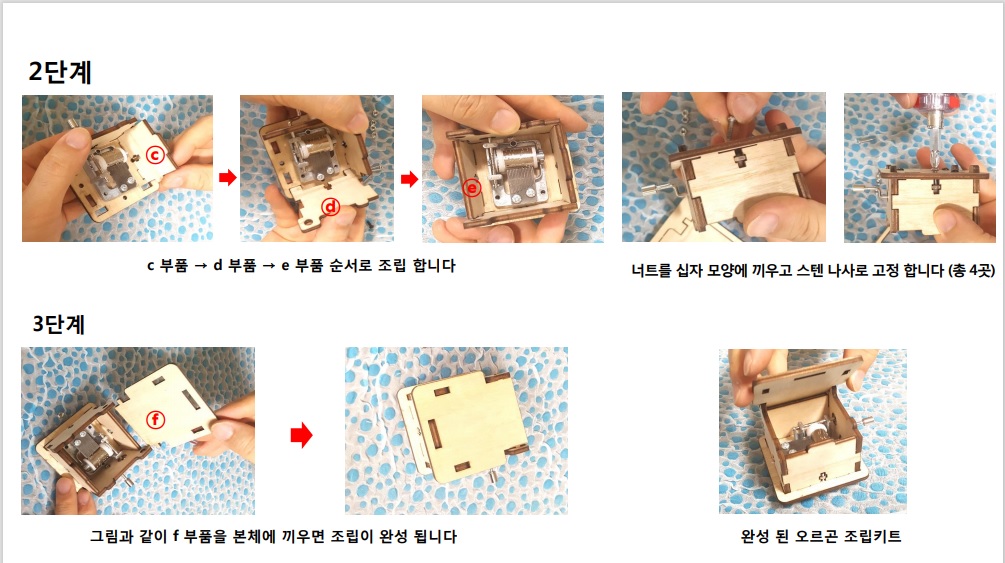 2단계

ⓒ

ⓓ

ⓔ

c 부품 → d 부품 → e 부품 순서로 조립 합니다

너트를 십자 모양에 끼우고 스텐 나사로 고정 합니다 (총 4곳)

3단계

ⓕ

그림과 같이 f 부품을 본체에 끼우면 조립이 완성 됩니다

완성 된 오르곤 조립키트